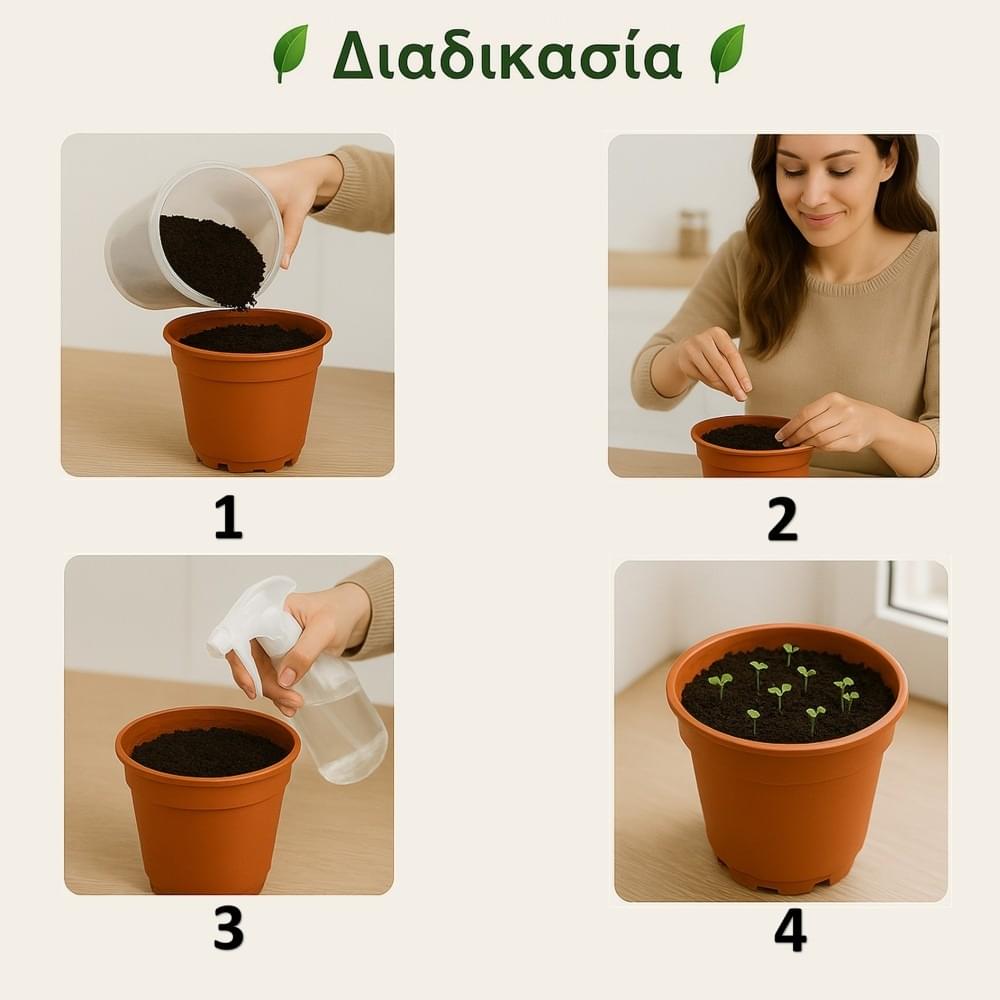 Διαδικασία

1

2

3

4